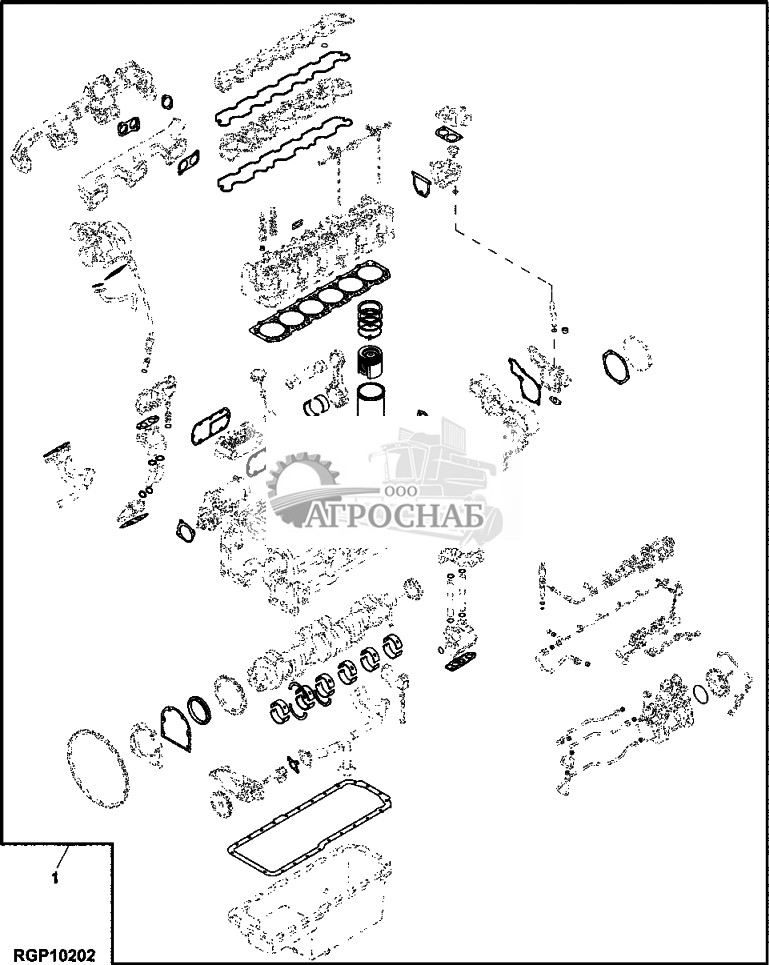 ООО
АГРОСНАБ

1

RGP10202